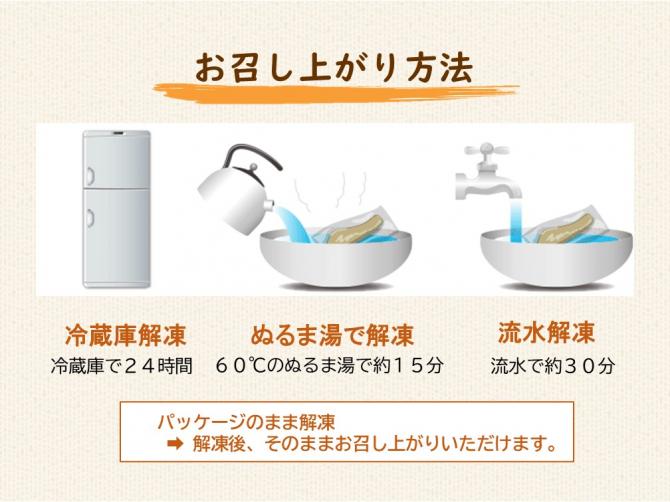 お召し上がり方法

冷蔵庫解凍
冷蔵庫で２４時間

ぬるま湯で解凍
６０℃のぬるま湯で約１５分

流水解凍
流水で約３０分

パッケージのまま解凍
➡ 解凍後、そのままお召し上がりいただけます。